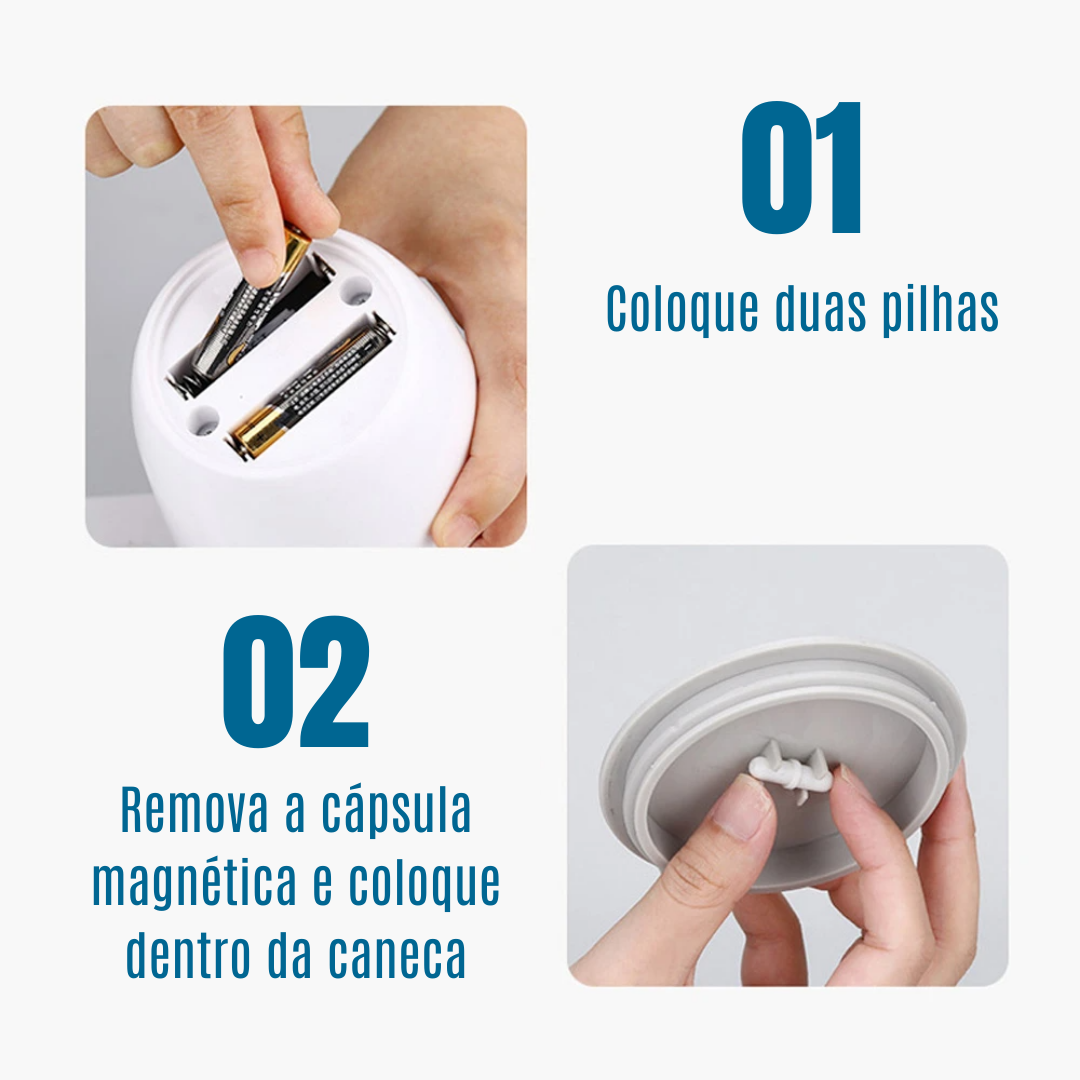 01
Coloque duas pilhas

02
Remova a cápsula magnética e coloque dentro da caneca