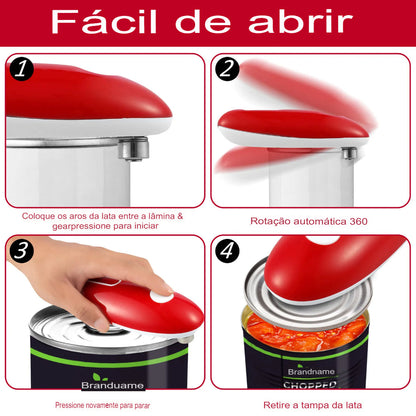 Fácil de abrir

1

Coloque os aros da lata entre a lâmina & gearpressione para iniciar

2

Rotação automática 360

3

Branduame

Pressione novamente para parar

4

Brandname
CHOPPED

Retire a tampa da lata